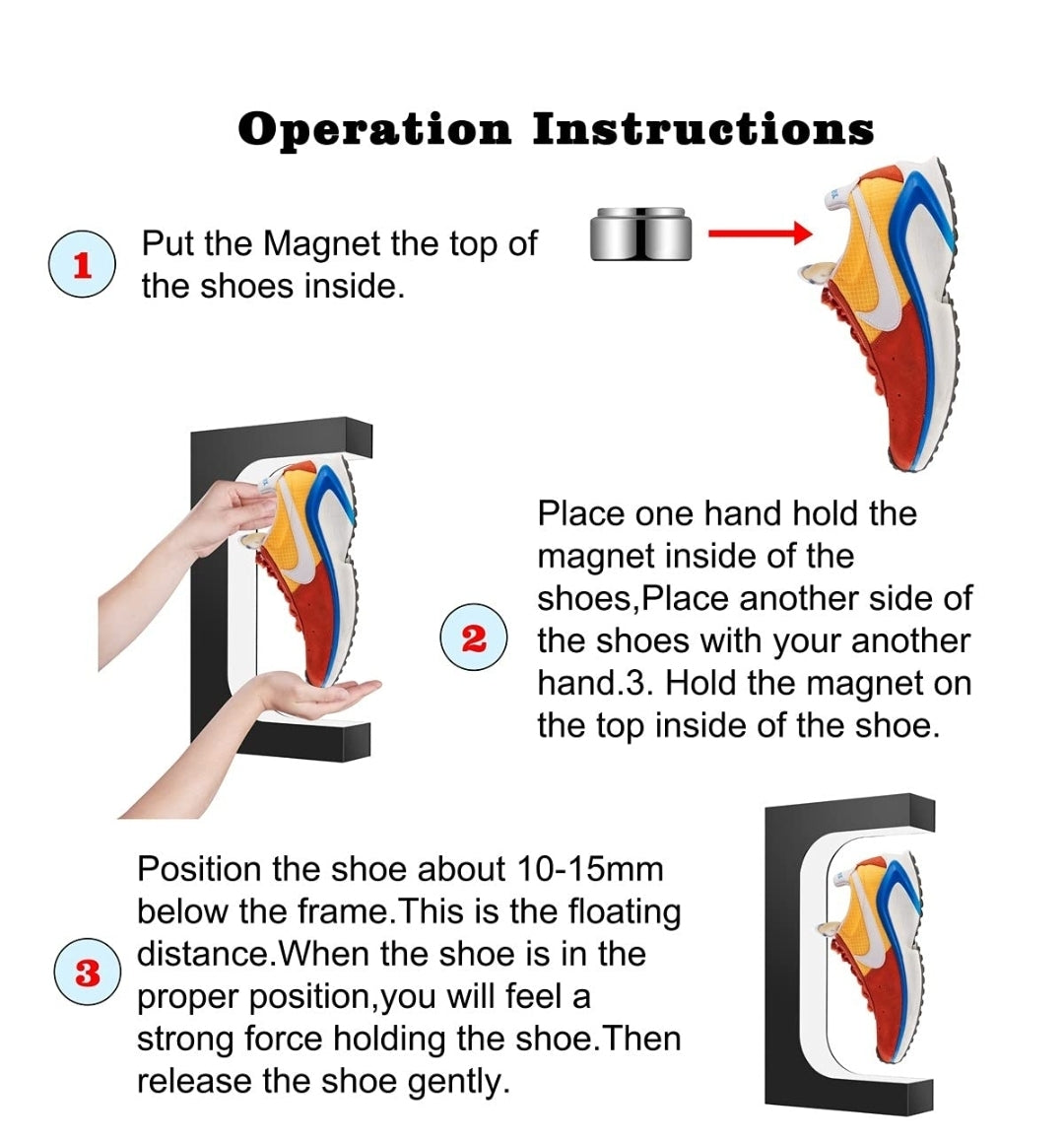 Operation Instructions

1 Put the Magnet the top of the shoes inside.

2 Place one hand hold the magnet inside of the shoes,Place another side of the shoes with your another hand.3. Hold the magnet on the top inside of the shoe.

3 Position the shoe about 10-15mm below the frame.This is the floating distance.When the shoe is in the proper position,you will feel a strong force holding the shoe.Then release the shoe gently.